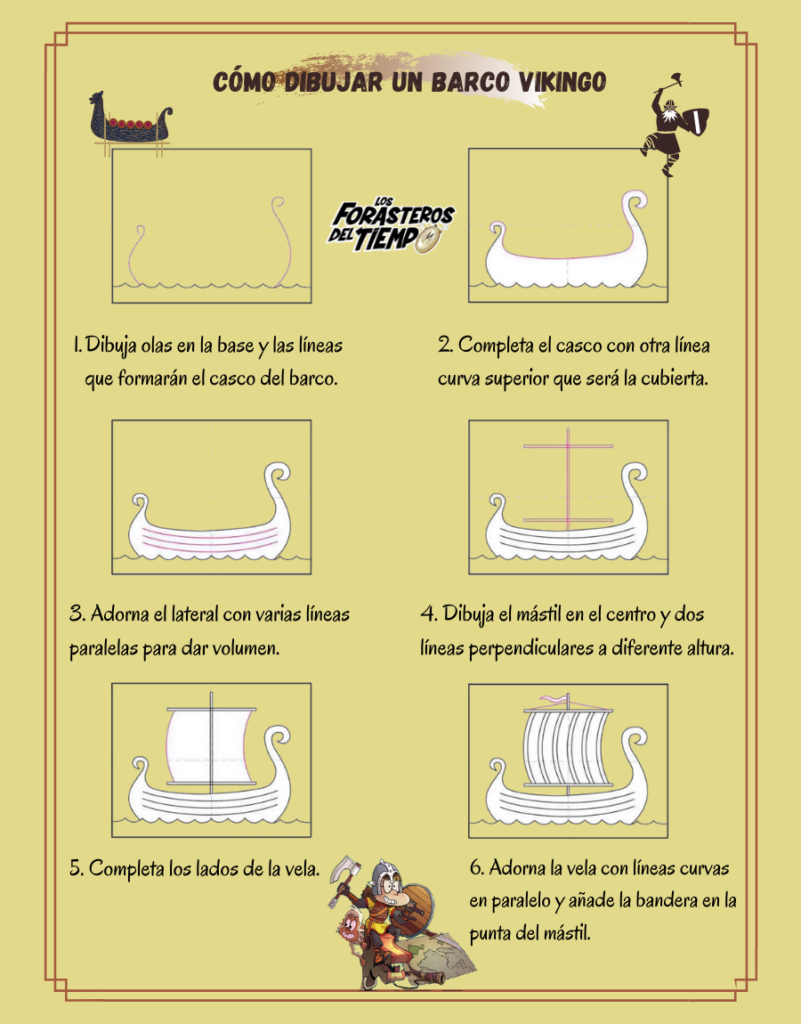 CÓMO DIBUJAR UN BARCO VIKINGO

LOS FORASTEROS DEL TIEMPO

1. Dibuja olas en la base y las líneas que formarán el casco del barco.

2. Completa el casco con otra línea curva superior que será la cubierta.

3. Adorna el lateral con varias líneas paralelas para dar volumen.

4. Dibuja el mástil en el centro y dos líneas perpendiculares a diferente altura.

5. Completa los lados de la vela.

6. Adorna la vela con líneas curvas en paralelo y añade la bandera en la punta del mástil.